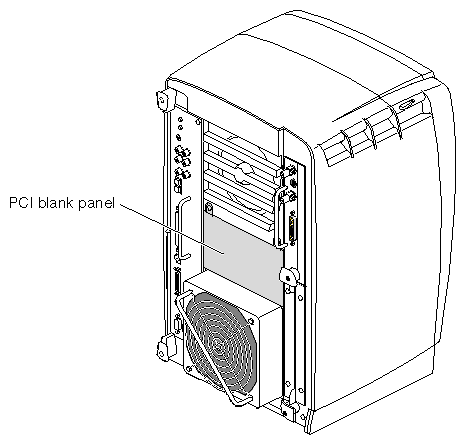 PCI blank panel