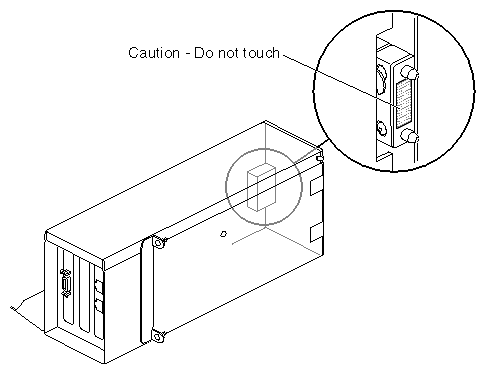 Caution - Do not touch