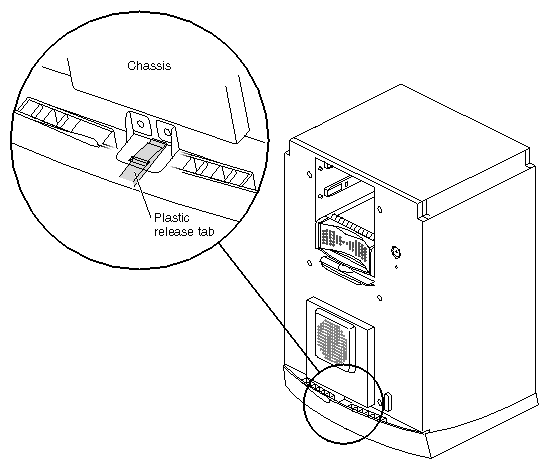 Chassis

Plastic release tab