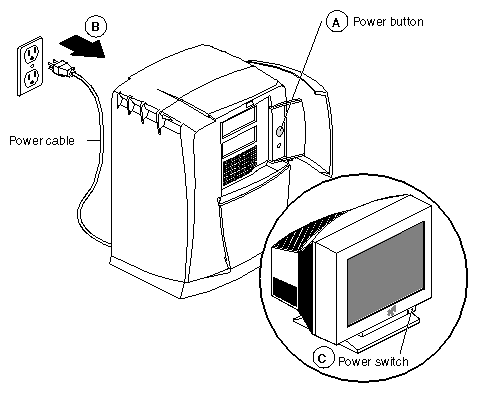 B

A Power button

Power cable

C Power switch