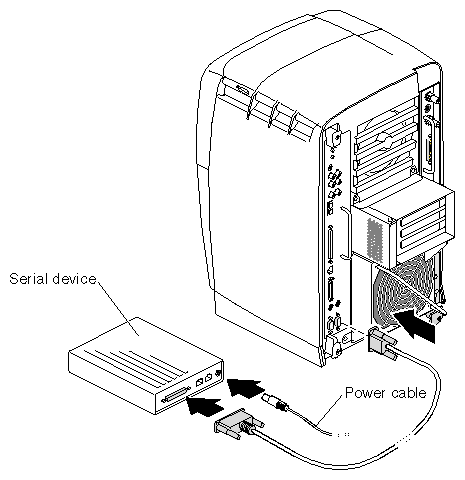 Serial device

Power cable