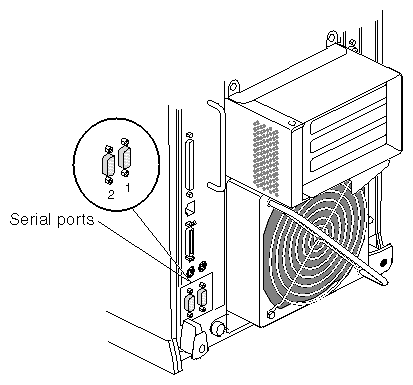 2 1

Serial ports