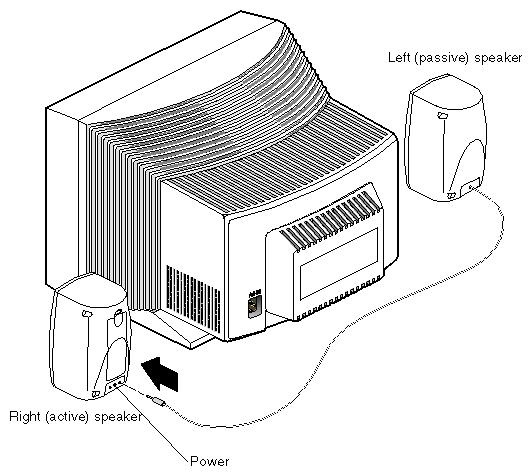 Left (passive) speaker

Right (active) speaker

Power