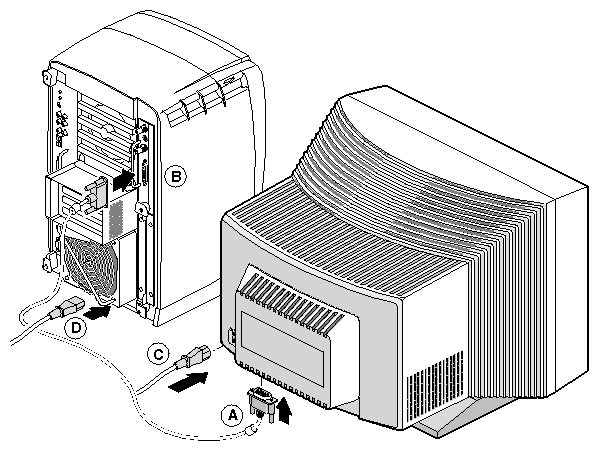 B
D
C
A