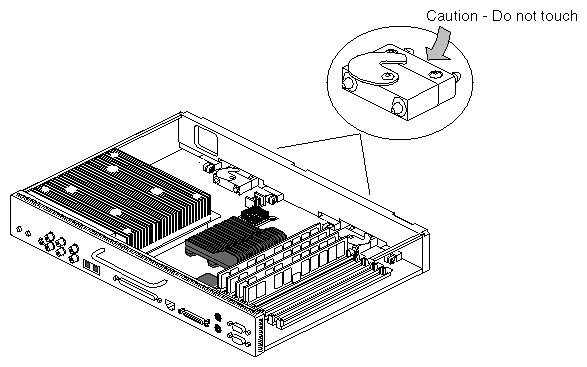 Caution - Do not touch