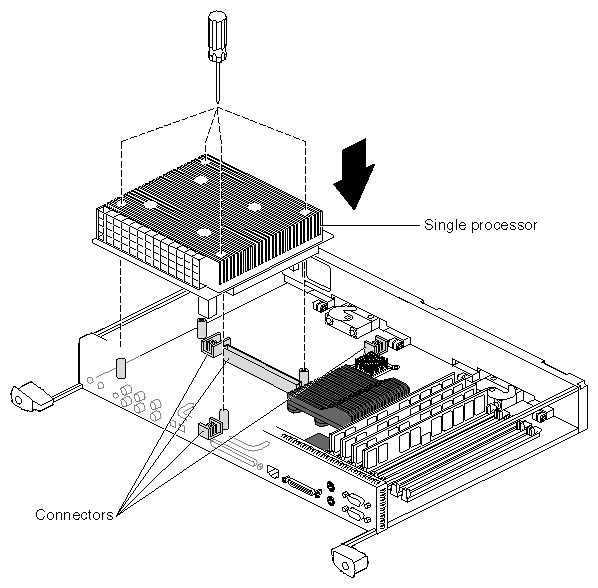 Single processor

Connectors