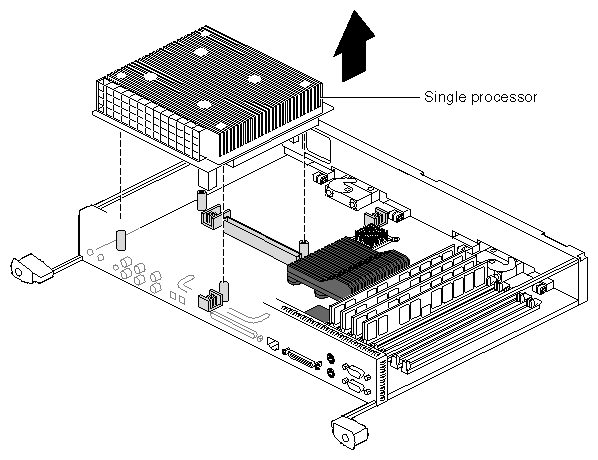 Single processor