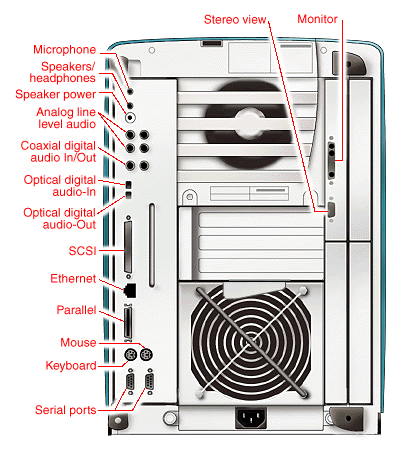 Stereo view
Monitor
Microphone
Speakers/
headphones
Speaker power
Analog line
level audio
Coaxial digital
audio In/Out
Optical digital
audio-In
Optical digital
audio-Out
SCSI
Ethernet
Parallel
Mouse
Keyboard
Serial ports