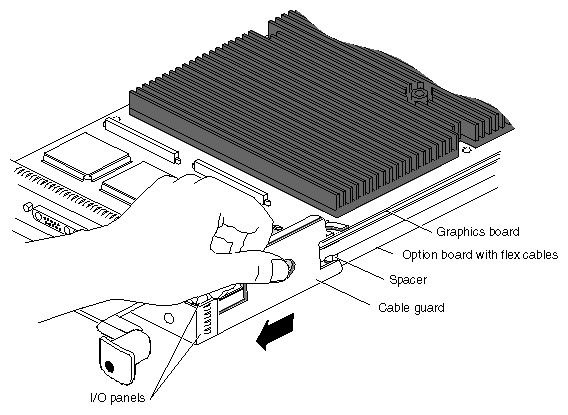 Graphics board
Option board with flex cables
Spacer
Cable guard
I/O panels