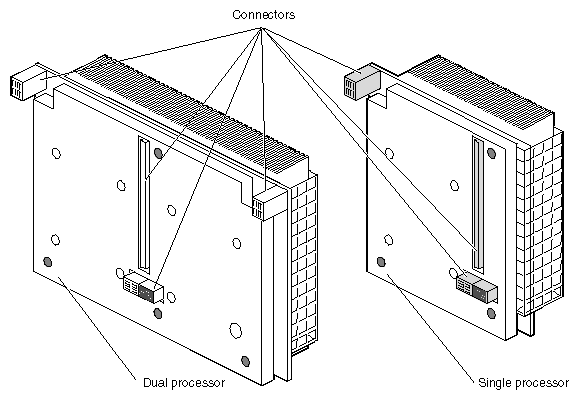 Connectors

Dual processor

Single processor