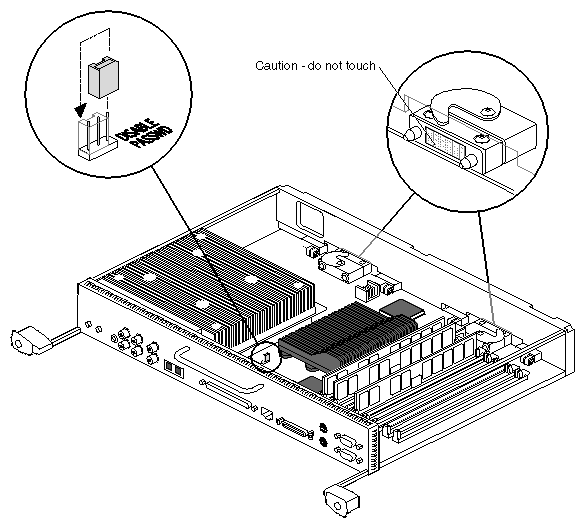 DISABLE PASSWD

Caution - do not touch