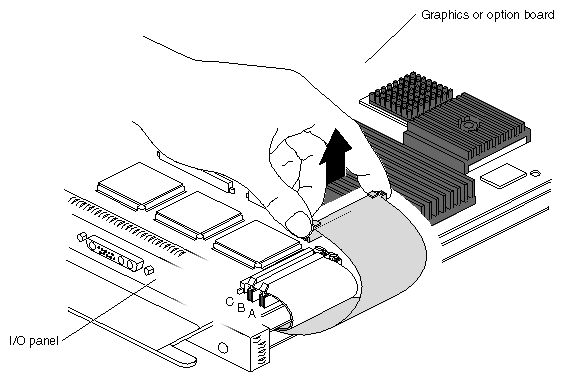 Graphics or option board

C B A

I/O panel