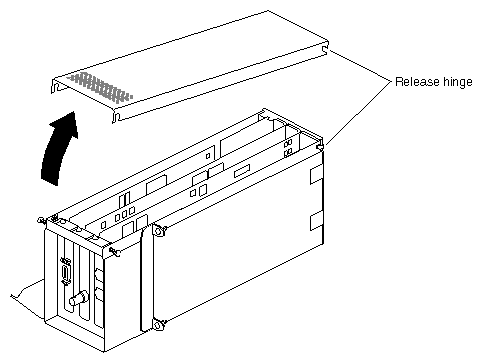 Release hinge