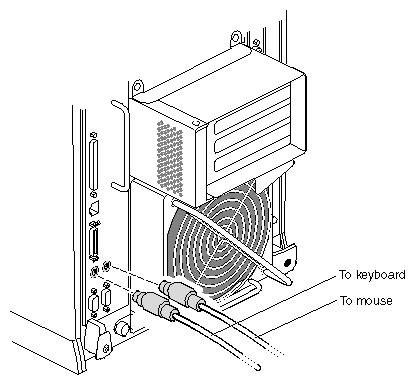 To keyboard
To mouse