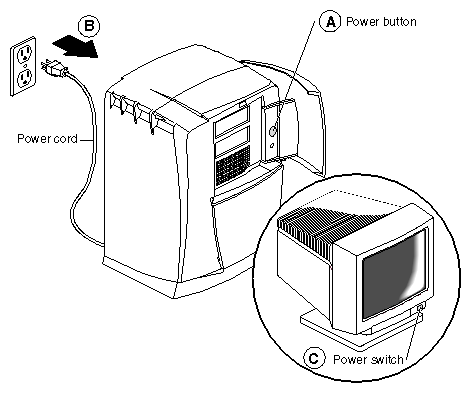 B

A Power button

Power cord

C Power switch