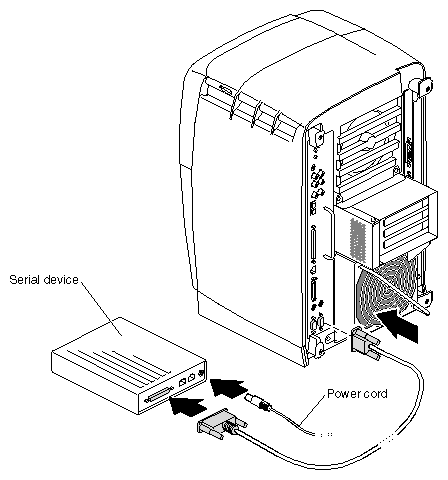 Serial device

Power cord