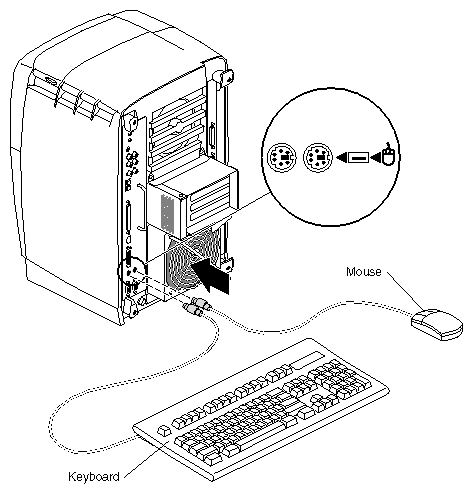 Mouse

Keyboard