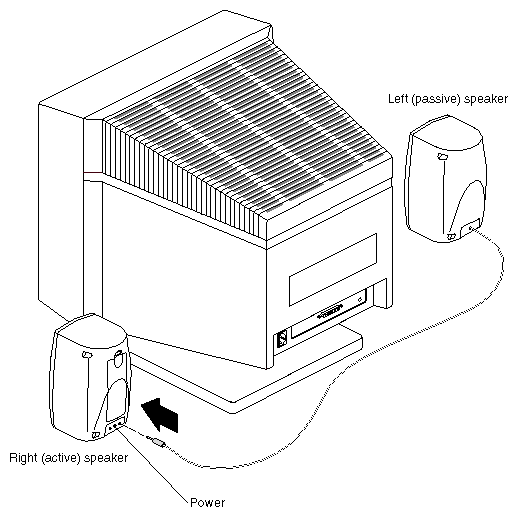 Left (passive) speaker

Right (active) speaker

Power