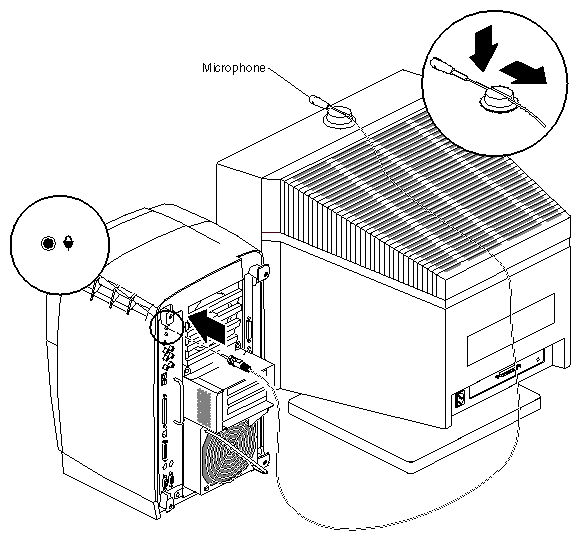 Microphone