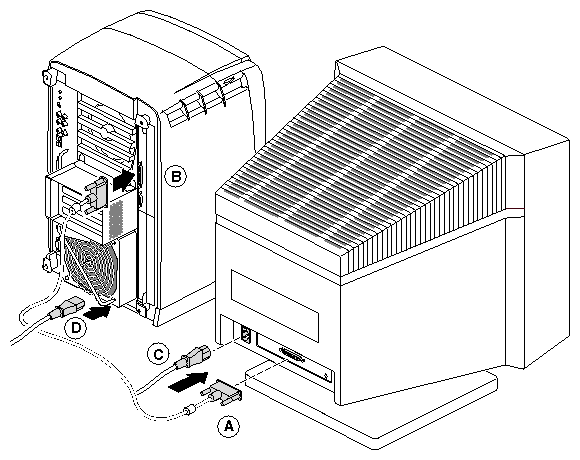 B

D

C

A