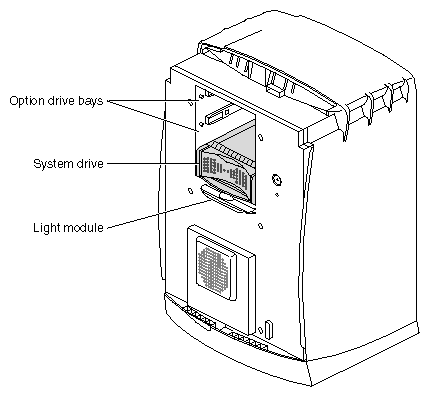 Option drive bays

System drive

Light module