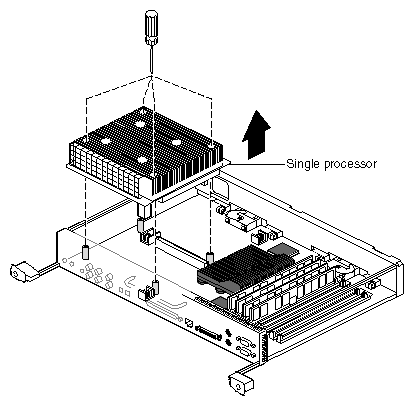 Single processor