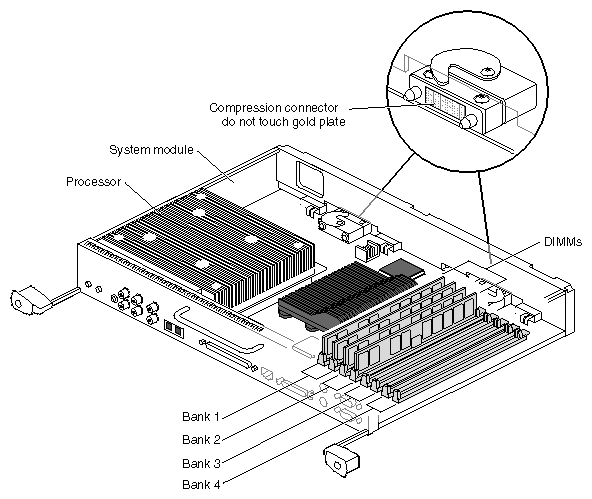 Compression connector
do not touch gold plate

System module

Processor

DIMMs

Bank 1

Bank 2

Bank 3

Bank 4