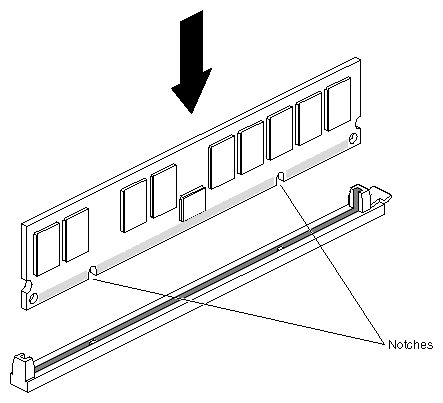 Notches