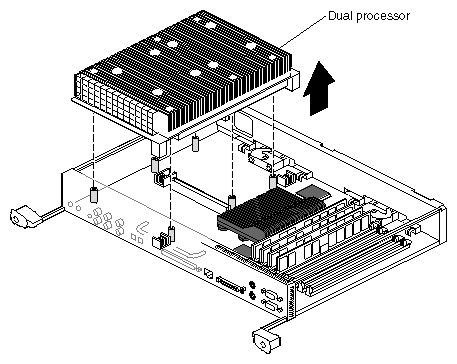 Dual processor