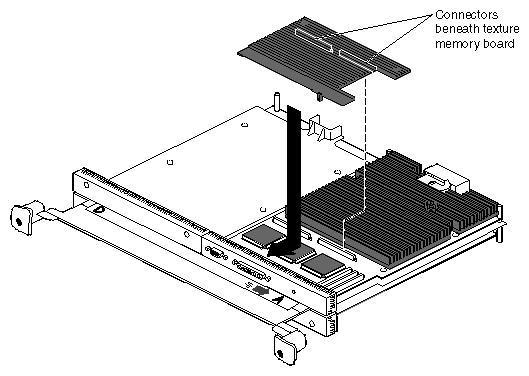 Connectors beneath texture memory board