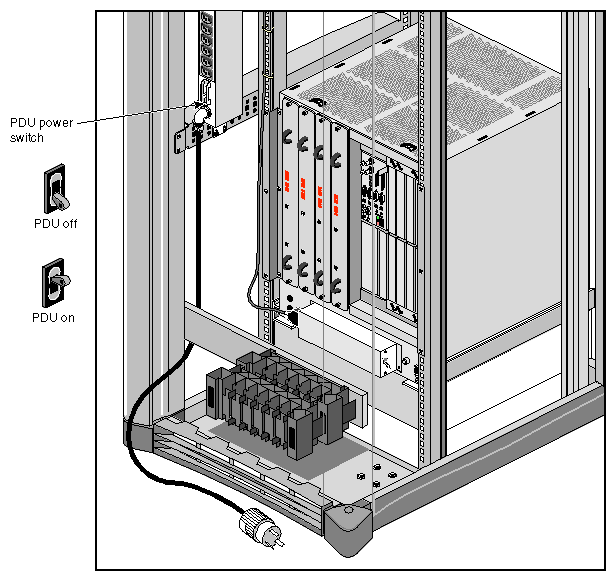 PDU power switch

PDU off

PDU on