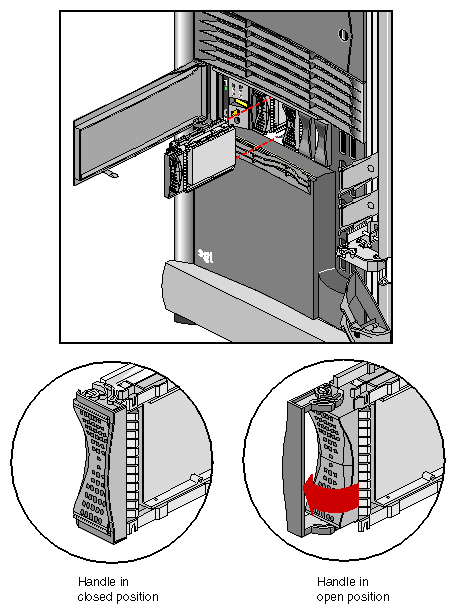 sgi

Handle in closed position

Handle in open position