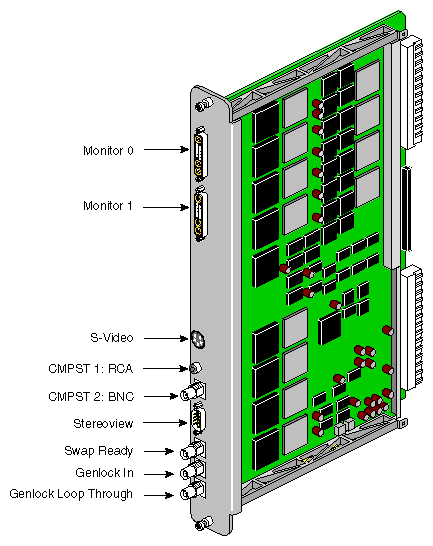 Monitor 0

Monitor 1

S-Video

CMPST 1: RCA

CMPST 2: BNC

Stereoview

Swap Ready

Genlock In

Genlock Loop Through