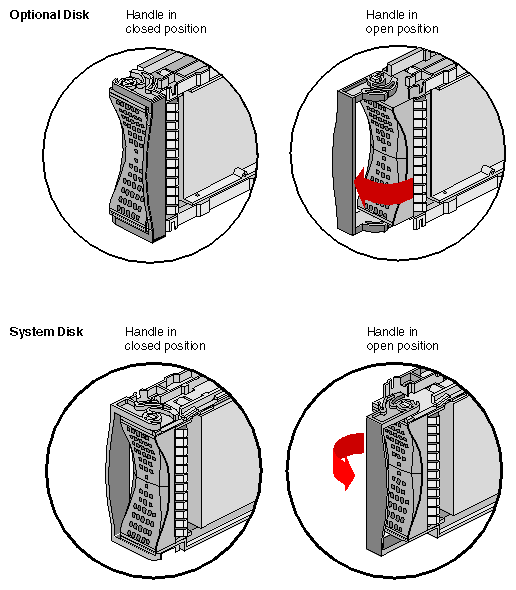 Optional Disk

Handle in closed position

Handle in open position

System Disk

Handle in closed position

Handle in open position