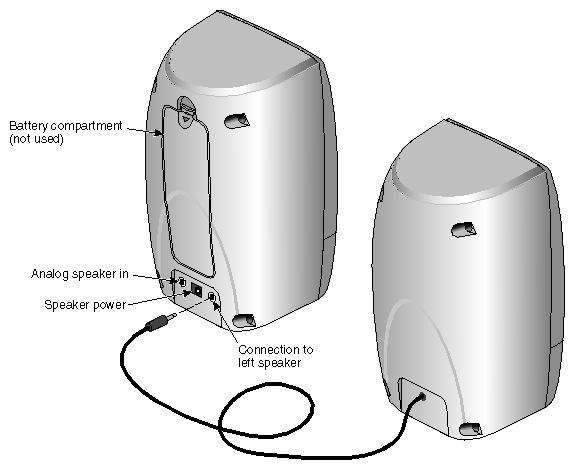 Battery compartment
(not used)

Analog speaker in

Speaker power

Connection to
left speaker