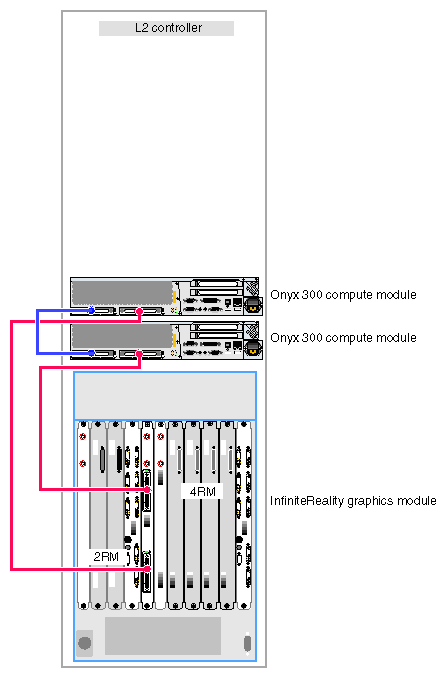 L2 controller

Onyx 300 compute module

Onyx 300 compute module

4RM

InfiniteReality graphics module

2RM