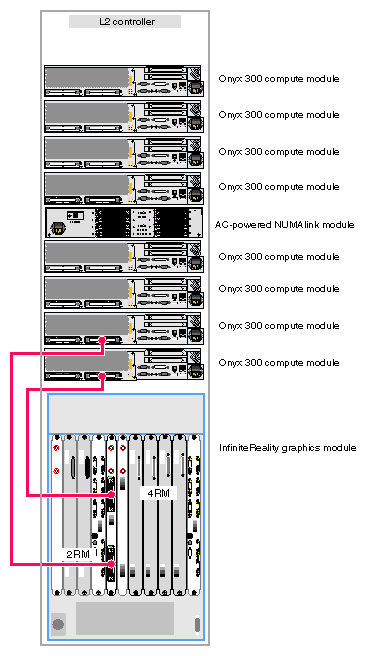 L2 controller

Onyx 300 compute module

Onyx 300 compute module

Onyx 300 compute module

Onyx 300 compute module

AC-powered NUMAlink module

Onyx 300 compute module

Onyx 300 compute module

Onyx 300 compute module

Onyx 300 compute module

InfiniteReality graphics module

4RM

2RM