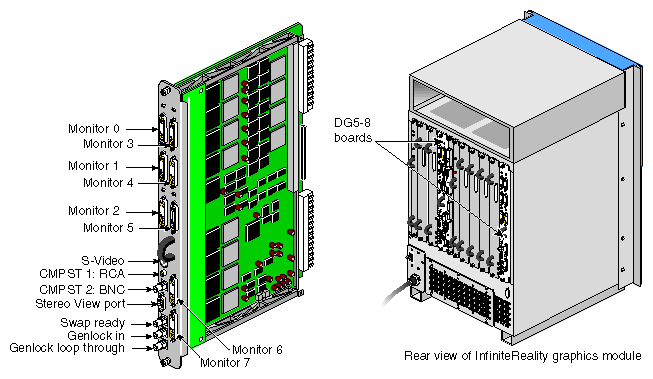 Monitor 0
Monitor 3
Monitor 1
Monitor 4
Monitor 2
Monitor 5
S-Video
CMPST 1: RCA
CMPST 2: BNC
Stereo View port
Swap ready
Genlock in
Genlock loop through
Monitor 6
Monitor 7

DG5-8 boards

Rear view of InfiniteReality graphics module