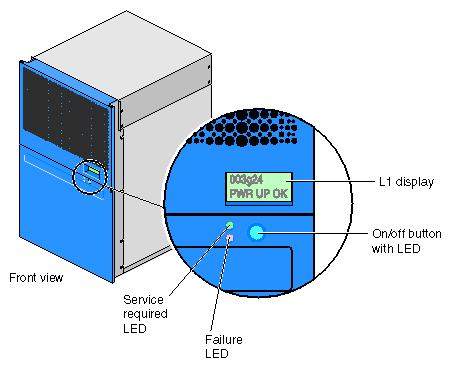 003g24
PWR UP OK

L1 display

On/off button with LED

Front view

Service required LED

Failure LED