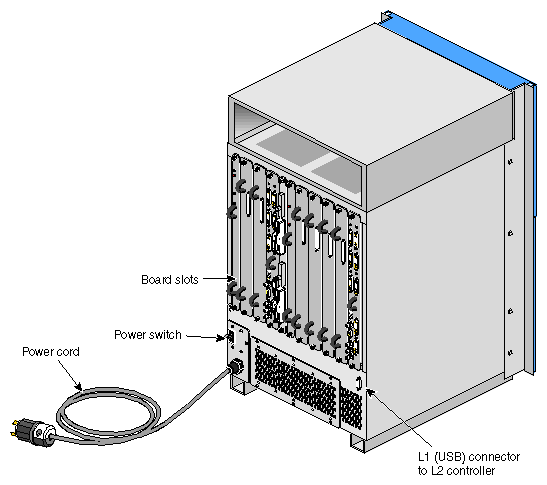 Board slots

Power switch

Power cord

L1 (USB) connector to L2 controller