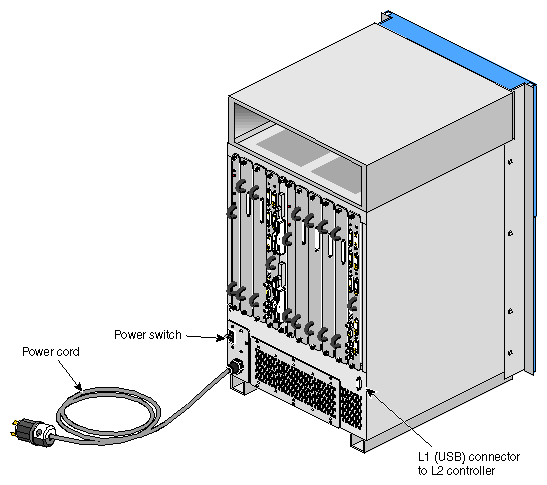 Power switch

Power cord

L1 (USB) connector to L2 controller