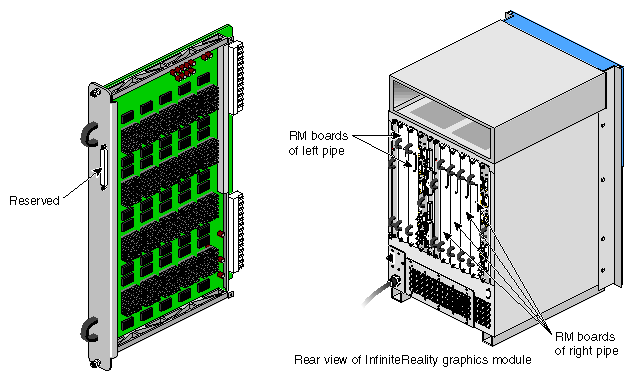 Reserved

RM boards of left pipe

RM boards of right pipe

Rear view of InfiniteReality graphics module