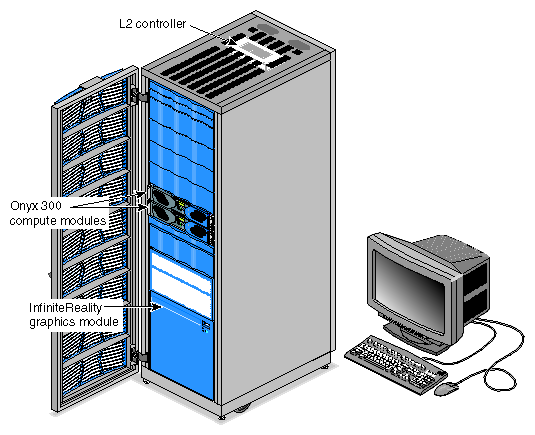 L2 controller

Onyx 300
compute modules

InfiniteReality
graphics module