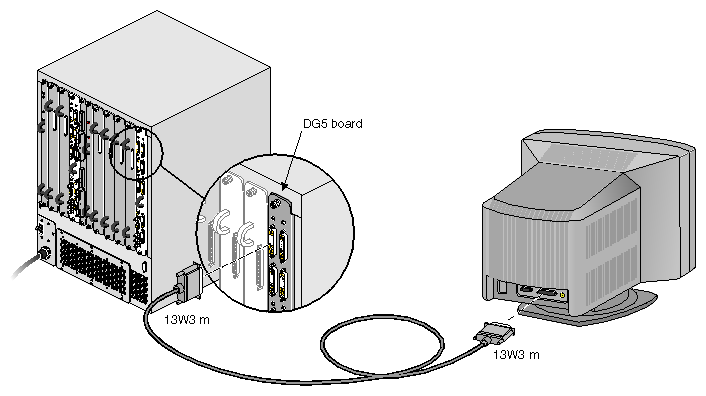 DG5 board

13W3 m

13W3 m