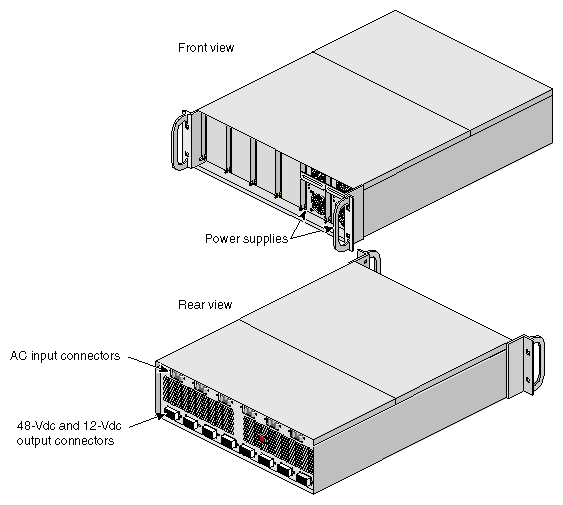 Front view

Power supplies

Rear view

AC input connectors

48-Vdc and 12-Vdc output connectors