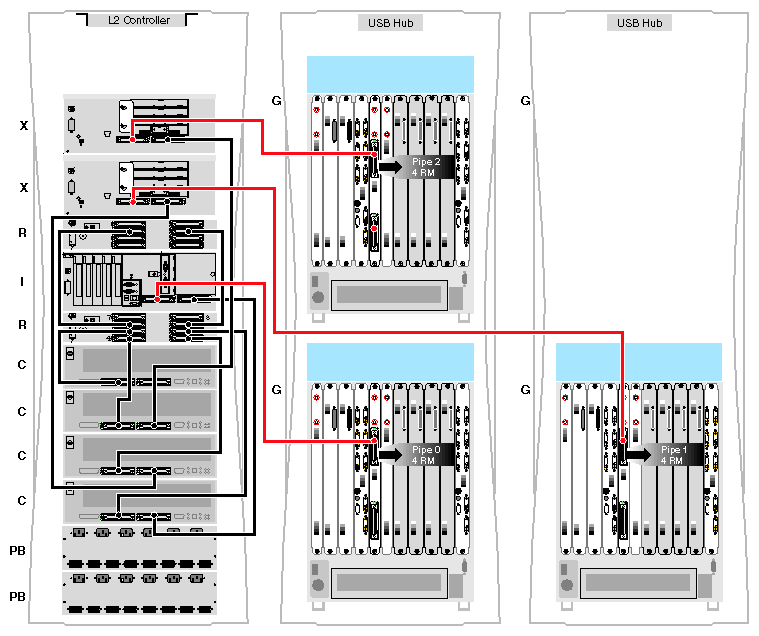 L2 Controller

USB Hub

USB Hub

X

X

R

I

R

C

C

C

C

PB

PB

G

G

G

G

Pipe 2
4 RM

Pipe 0
4 RM

Pipe 1
4 RM