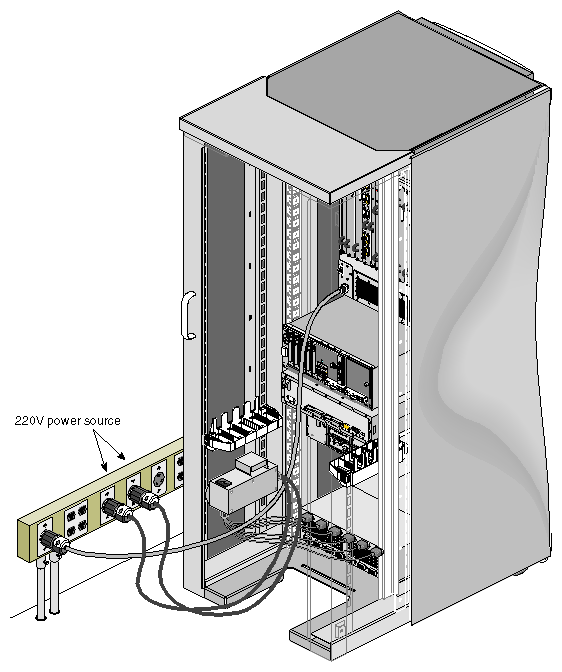 220V power source