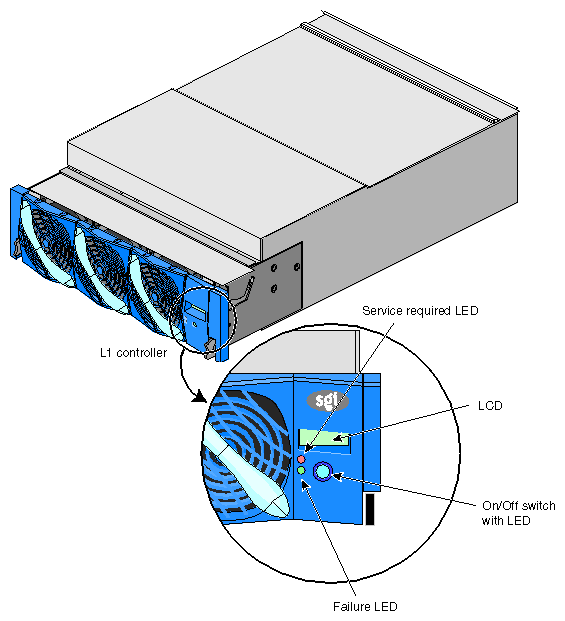 Service required LED

L1 controller

sgi

LCD

On/Off switch with LED

Failure LED