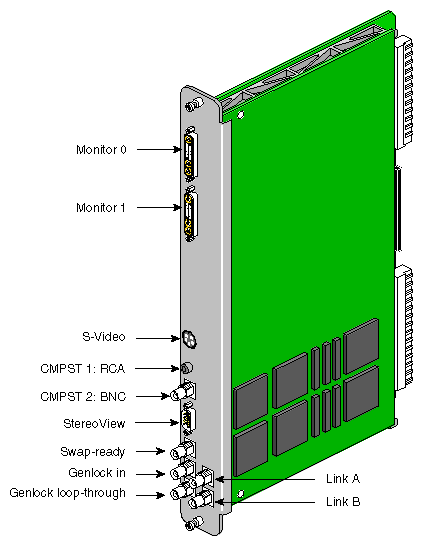 Monitor 0
Monitor 1
S-Video
CMPST 1: RCA
CMPST 2: BNC
StereoView
Swap-ready
Genlock in
Genlock loop-through
Link A
Link B