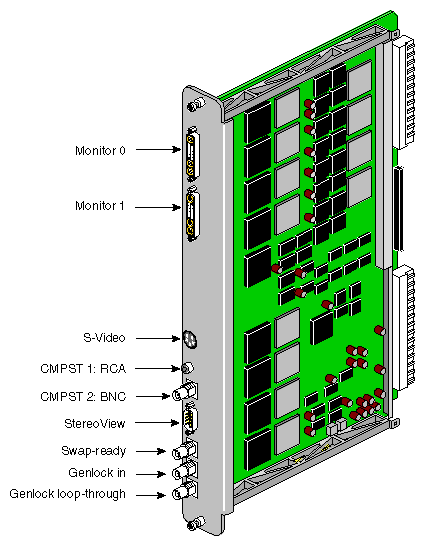 Monitor 0

Monitor 1

S-Video

CMPST 1: RCA

CMPST 2: BNC

StereoView

Swap-ready

Genlock in

Genlock loop-through